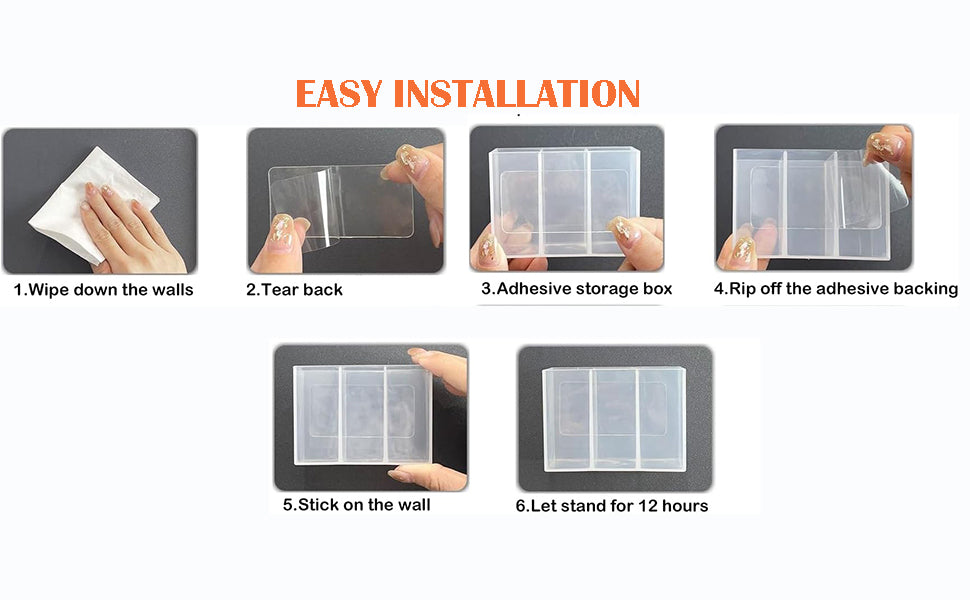 EASY INSTALLATION

1.Wipe down the walls

2.Tear back

3.Adhesive storage box

4.Rip off the adhesive backing

5.Stick on the wall

6.Let stand for 12 hours